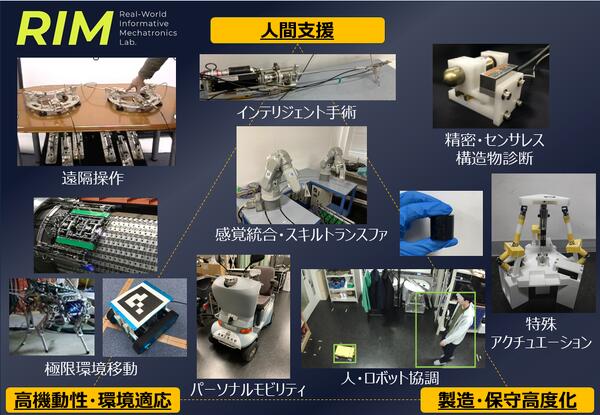 RIM Real-World Informative Mechatronics Lab.

人間支援

インテリジェント手術

精密・センサレス構造物診断

遠隔操作

感覚統合・スキルトランスファ

特殊アクチュエーション

極限環境移動

パーソナルモビリティ

人・ロボット協調

高機動性・環境適応

製造・保守高度化